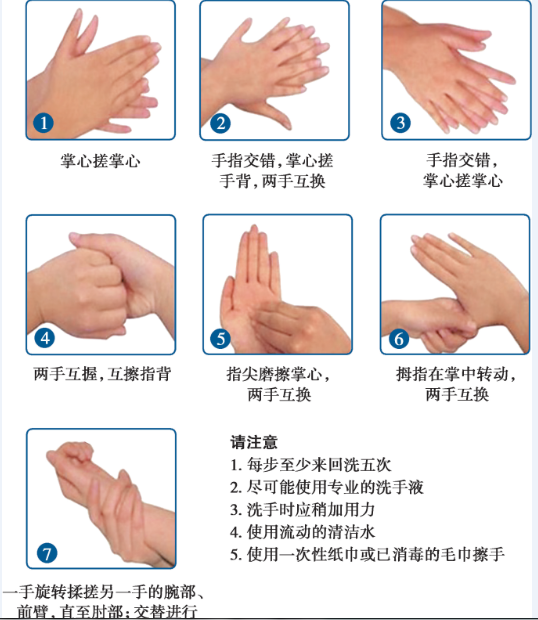 1

掌心搓掌心

2

手指交错，掌心搓手背，两手互换

3

手指交错，掌心搓掌心

4

两手互握，互擦指背

5

指尖磨擦掌心，两手互换

6

拇指在掌中转动，两手互换

7

一手旋转揉搓另一手的腕部、前臂，直至肘部；交替进行

请注意
1. 每步至少来回洗五次
2. 尽可能使用专业的洗手液
3. 洗手时应稍加用力
4. 使用流动的清洁水
5. 使用一次性纸巾或已消毒的毛巾擦手